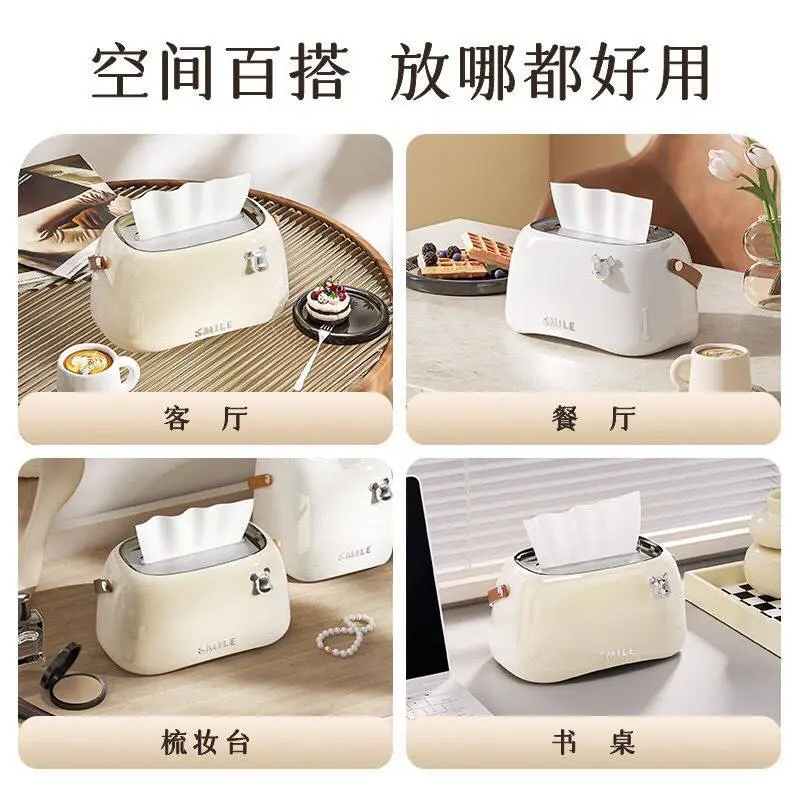 空间百搭 放哪都好用

SMILE

客 厅

SMILE

餐 厅

SMILE

SMILE

梳妆台

SMILE

书 桌