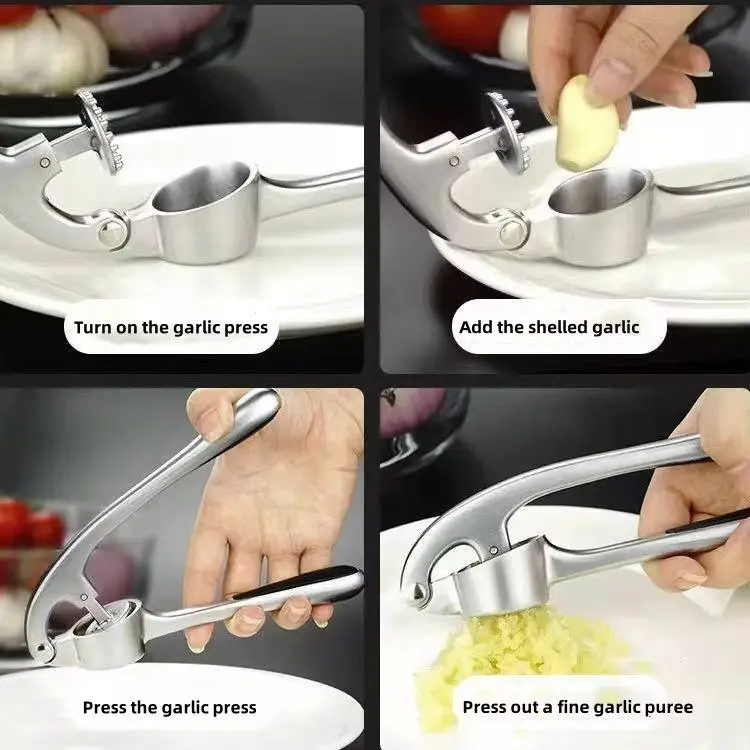 Turn on the garlic press

Add the shelled garlic

Press the garlic press

Press out a fine garlic puree