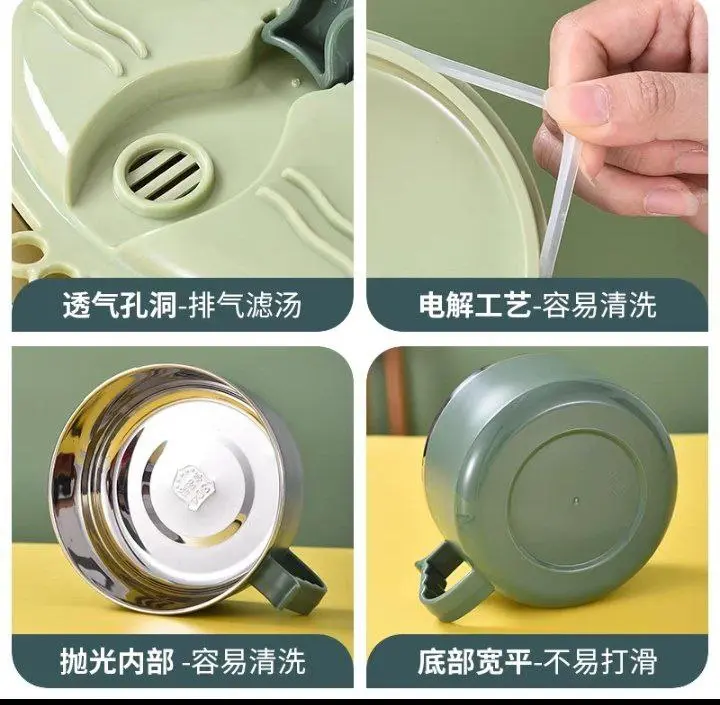 透气孔洞-排气滤汤

电解工艺-容易清洗

抛光内部 -容易清洗

底部宽平-不易打滑