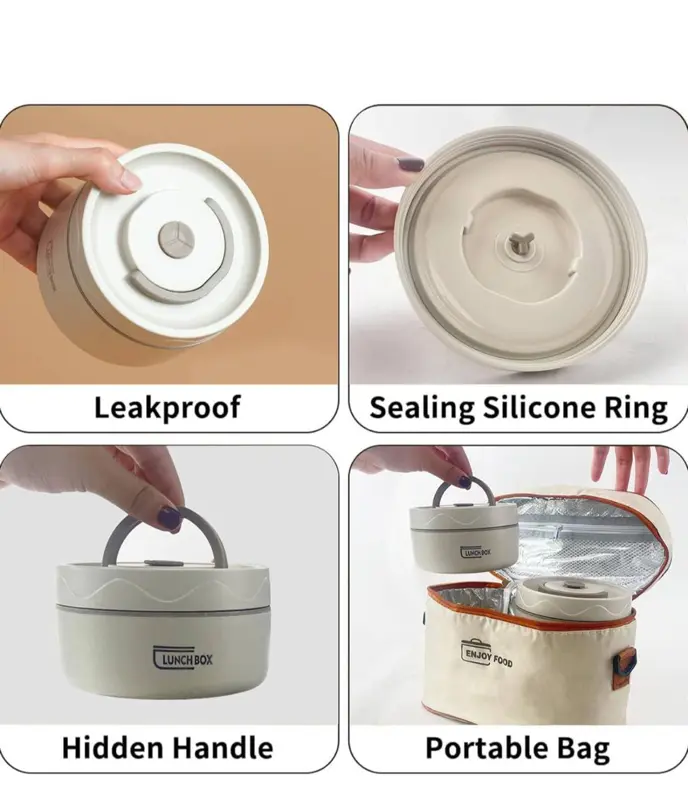 Leakproof

Sealing Silicone Ring

LUNCH BOX

Hidden Handle

LUNCH BOX

ENJOY FOOD

Portable Bag